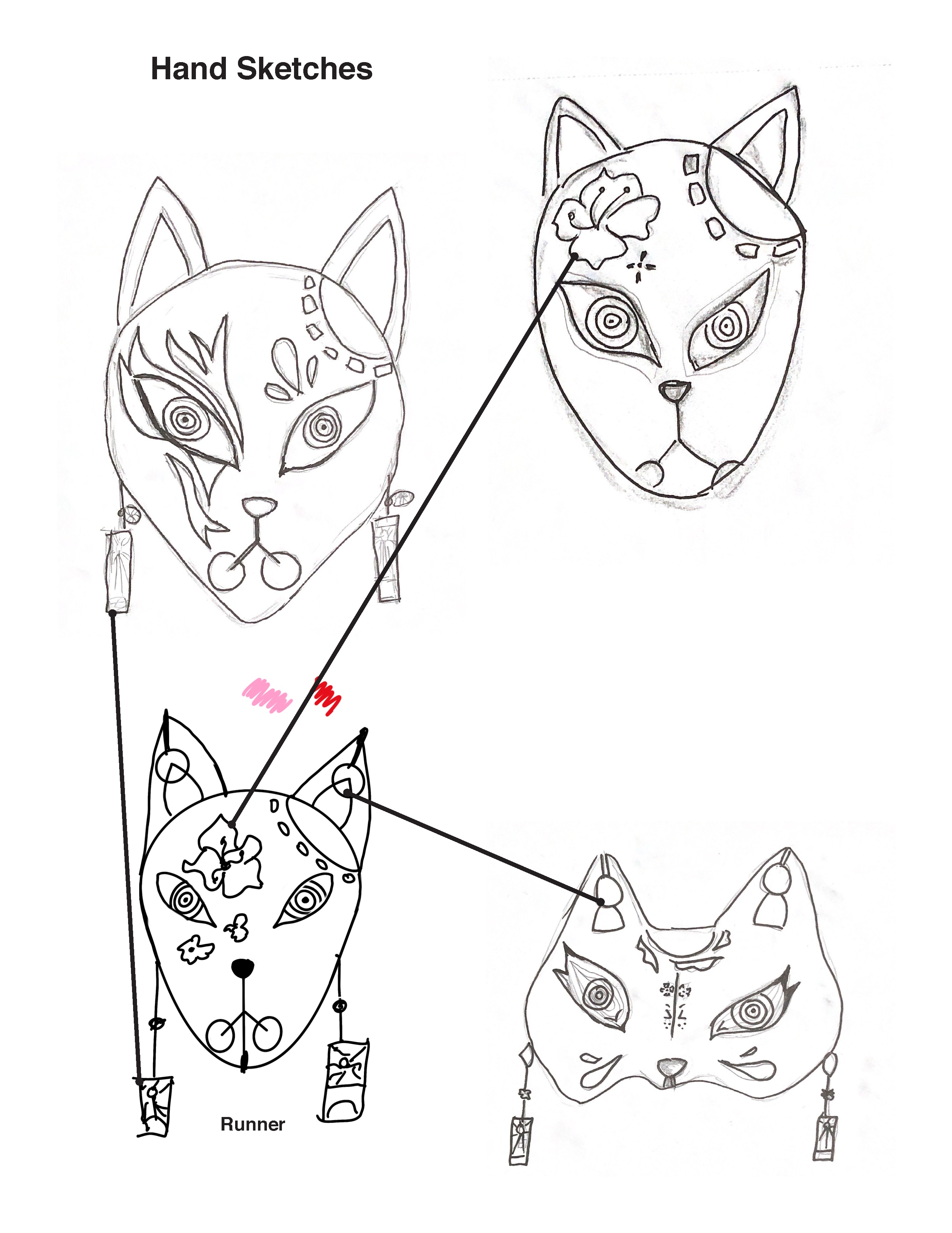 Hand Sketches

Runner